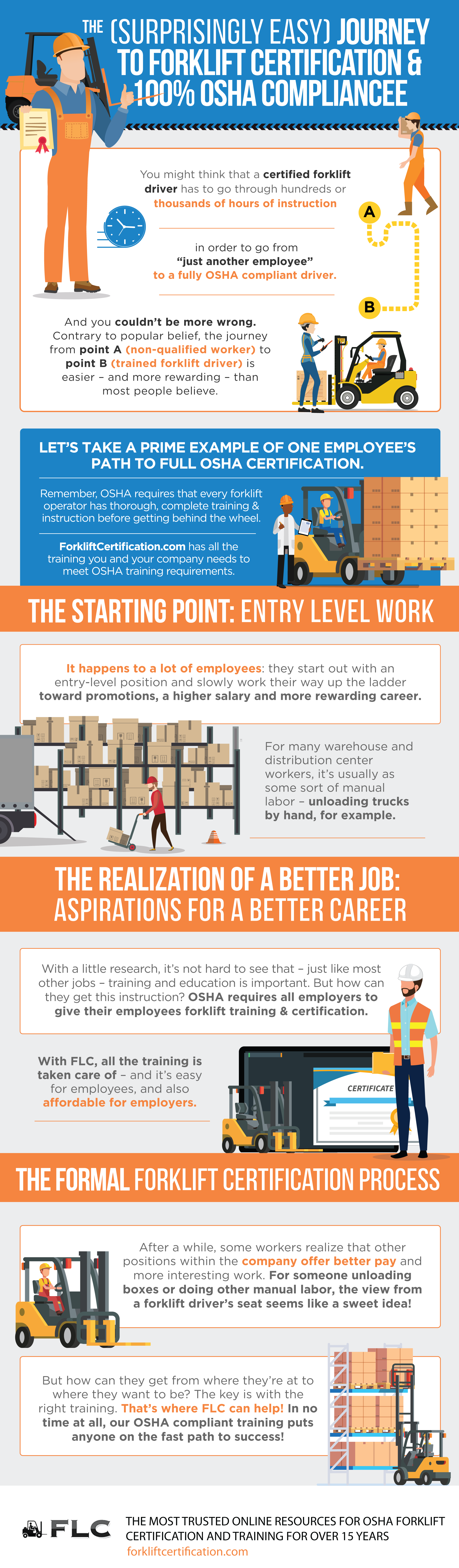 THE (SURPRISINGLY EASY) JOURNEY TO FORKLIFT CERTIFICATION & 100% OSHA COMPLIANCEE

You might think that a certified forklift driver has to go through hundreds or thousands of hours of instruction

in order to go from "just another employee" to a fully OSHA compliant driver.

A

B

And you couldn't be more wrong. Contrary to popular belief, the journey from point A (non-qualified worker) to point B (trained forklift driver) is easier – and more rewarding – than most people believe.

LET'S TAKE A PRIME EXAMPLE OF ONE EMPLOYEE'S PATH TO FULL OSHA CERTIFICATION.

Remember, OSHA requires that every forklift operator has thorough, complete training & instruction before getting behind the wheel.

ForkliftCertification.com has all the training you and your company needs to meet OSHA training requirements.

THE STARTING POINT: ENTRY LEVEL WORK

It happens to a lot of employees: they start out with an entry-level position and slowly work their way up the ladder toward promotions, a higher salary and more rewarding career.

For many warehouse and distribution center workers, it's usually as some sort of manual labor – unloading trucks by hand, for example.

THE REALIZATION OF A BETTER JOB: ASPIRATIONS FOR A BETTER CAREER

With a little research, it's not hard to see that – just like most other jobs – training and education is important. But how can they get this instruction? OSHA requires all employers to give their employees forklift training & certification.

With FLC, all the training is taken care of – and it's easy for employees, and also affordable for employers.

CERTIFICATE

THE FORMAL FORKLIFT CERTIFICATION PROCESS

After a while, some workers realize that other positions within the company offer better pay and more interesting work. For someone unloading boxes or doing other manual labor, the view from a forklift driver's seat seems like a sweet idea!

But how can they get from where they're at to where they want to be? The key is with the right training. That's where FLC can help! In no time at all, our OSHA compliant training puts anyone on the fast path to success!

FLC

THE MOST TRUSTED ONLINE RESOURCES FOR OSHA FORKLIFT CERTIFICATION AND TRAINING FOR OVER 15 YEARS
forkliftcertification.com